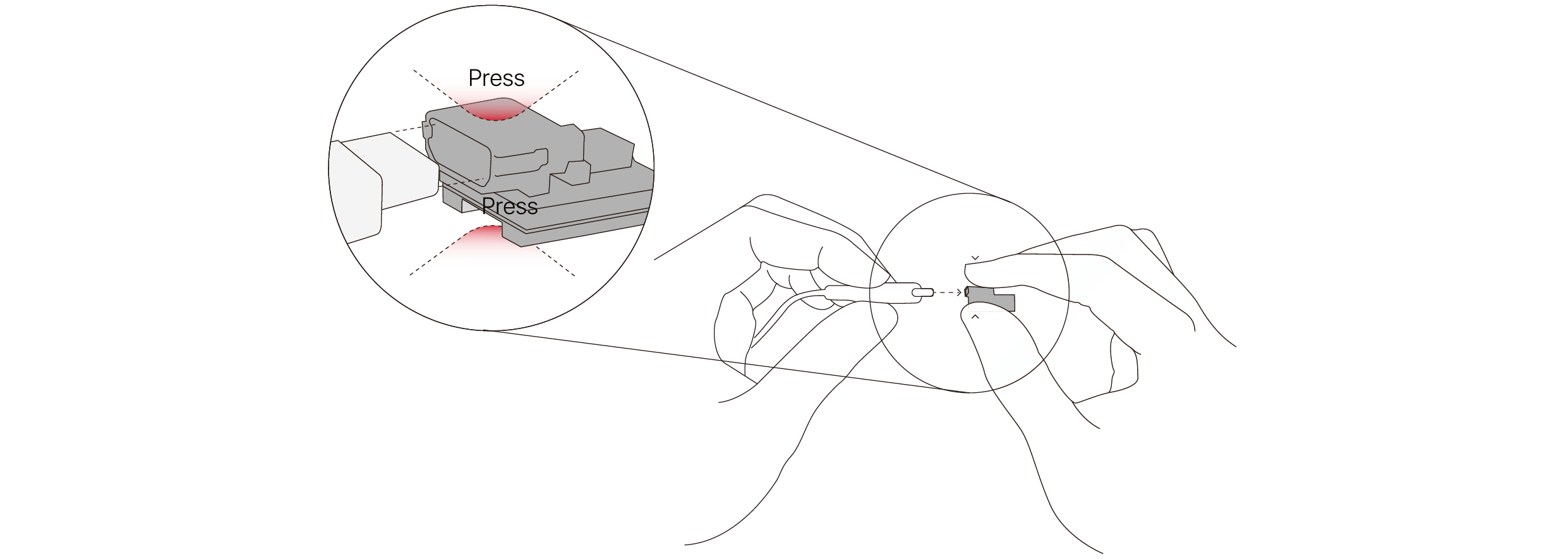 Press
Press