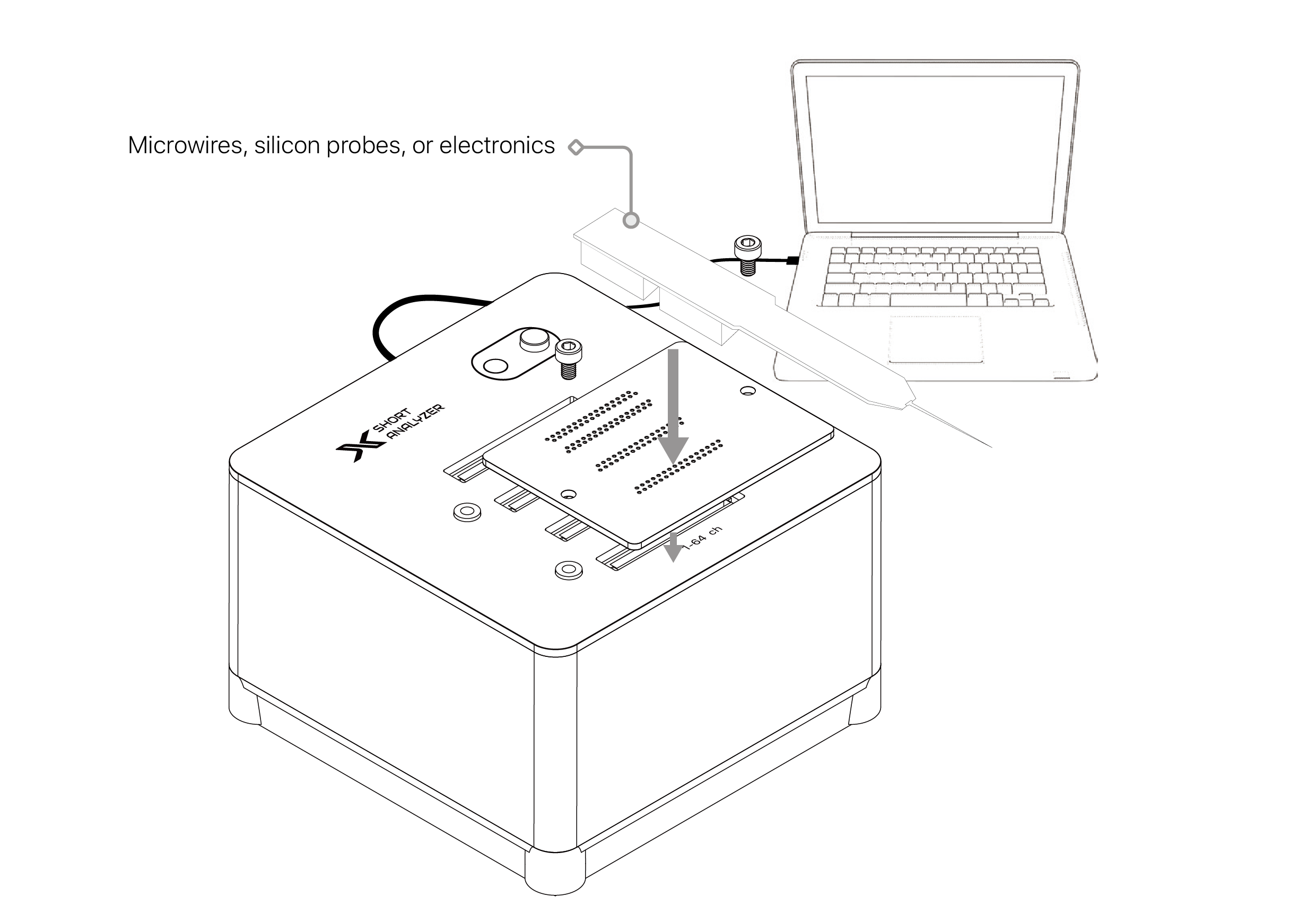 Microwires, silicon probes, or electronics

SHORT ANALYZER

1-64 ch