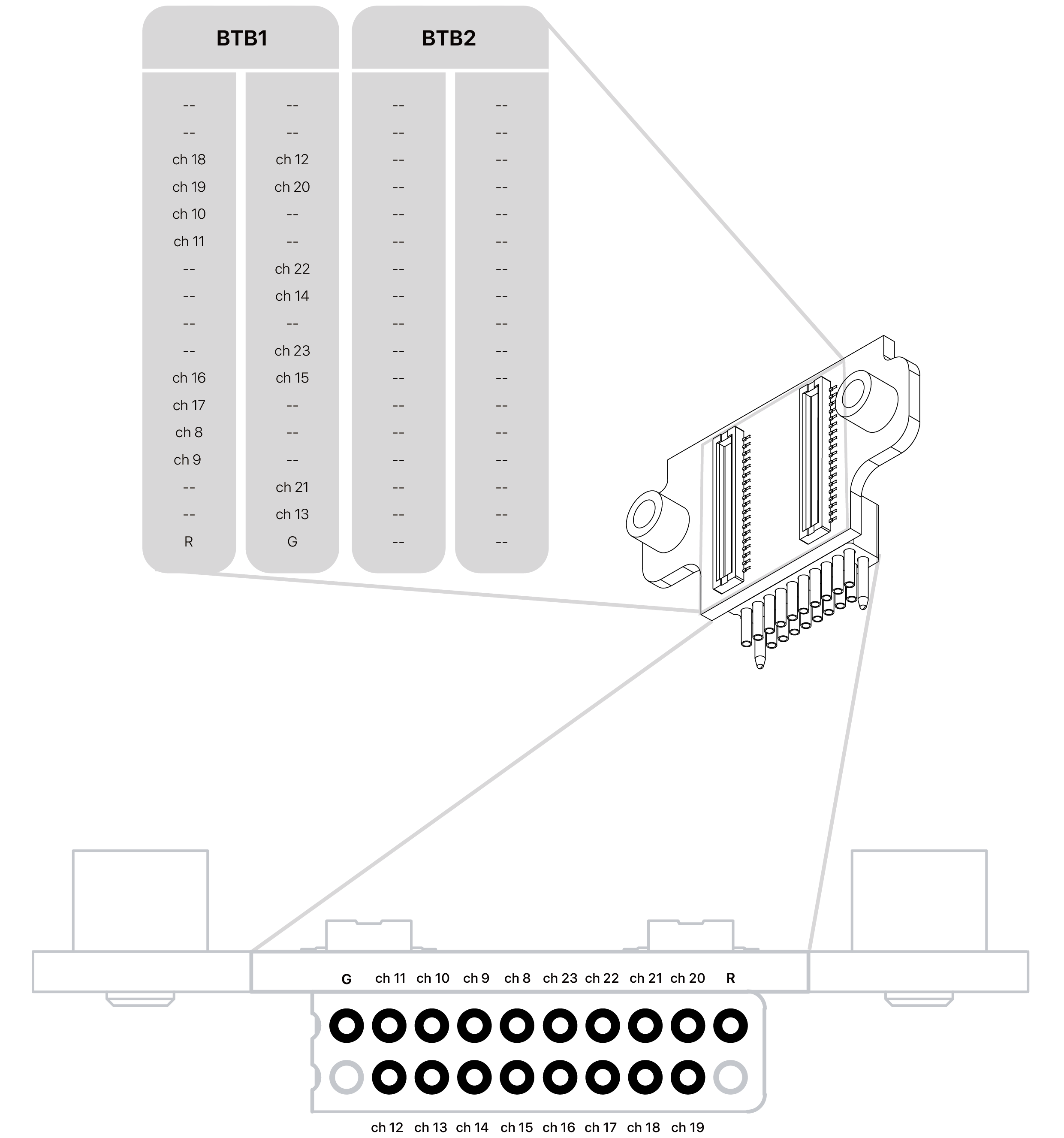 | BTB1 | | BTB2 | |
|---|---|---|---|
| -- | -- | -- | -- |
| -- | -- | -- | -- |
| ch 18 | ch 12 | -- | -- |
| ch 19 | ch 20 | -- | -- |
| ch 10 | -- | -- | -- |
| ch 11 | -- | -- | -- |
| -- | ch 22 | -- | -- |
| -- | ch 14 | -- | -- |
| -- | -- | -- | -- |
| -- | ch 23 | -- | -- |
| ch 16 | ch 15 | -- | -- |
| ch 17 | -- | -- | -- |
| ch 8 | -- | -- | -- |
| ch 9 | -- | -- | -- |
| -- | ch 21 | -- | -- |
| -- | ch 13 | -- | -- |
| R | G | -- | -- |

G ch 11 ch 10 ch 9 ch 8 ch 23 ch 22 ch 21 ch 20 R

ch 12 ch 13 ch 14 ch 15 ch 16 ch 17 ch 18 ch 19