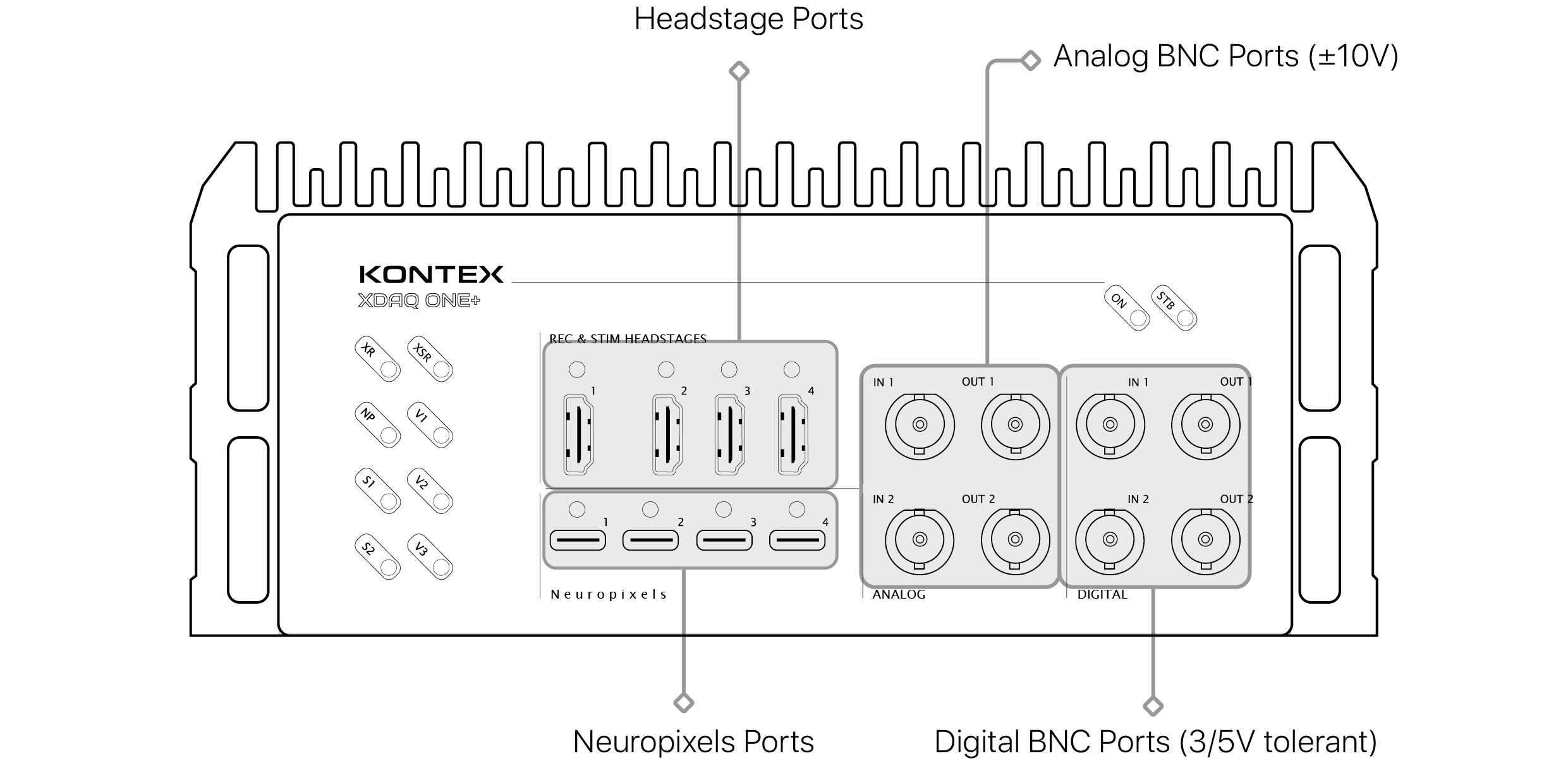 Headstage Ports

Analog BNC Ports (±10V)

KONTEX
XDAQ ONE+

ON STB

XR XSR
NP V1
S1 V2
S2 V3

REC & STIM HEADSTAGES
1 2 3 4

1 2 3 4
Neuropixels

IN 1 OUT 1
IN 2 OUT 2
ANALOG

IN 1 OUT 1
IN 2 OUT 2
DIGITAL

Neuropixels Ports

Digital BNC Ports (3/5V tolerant)